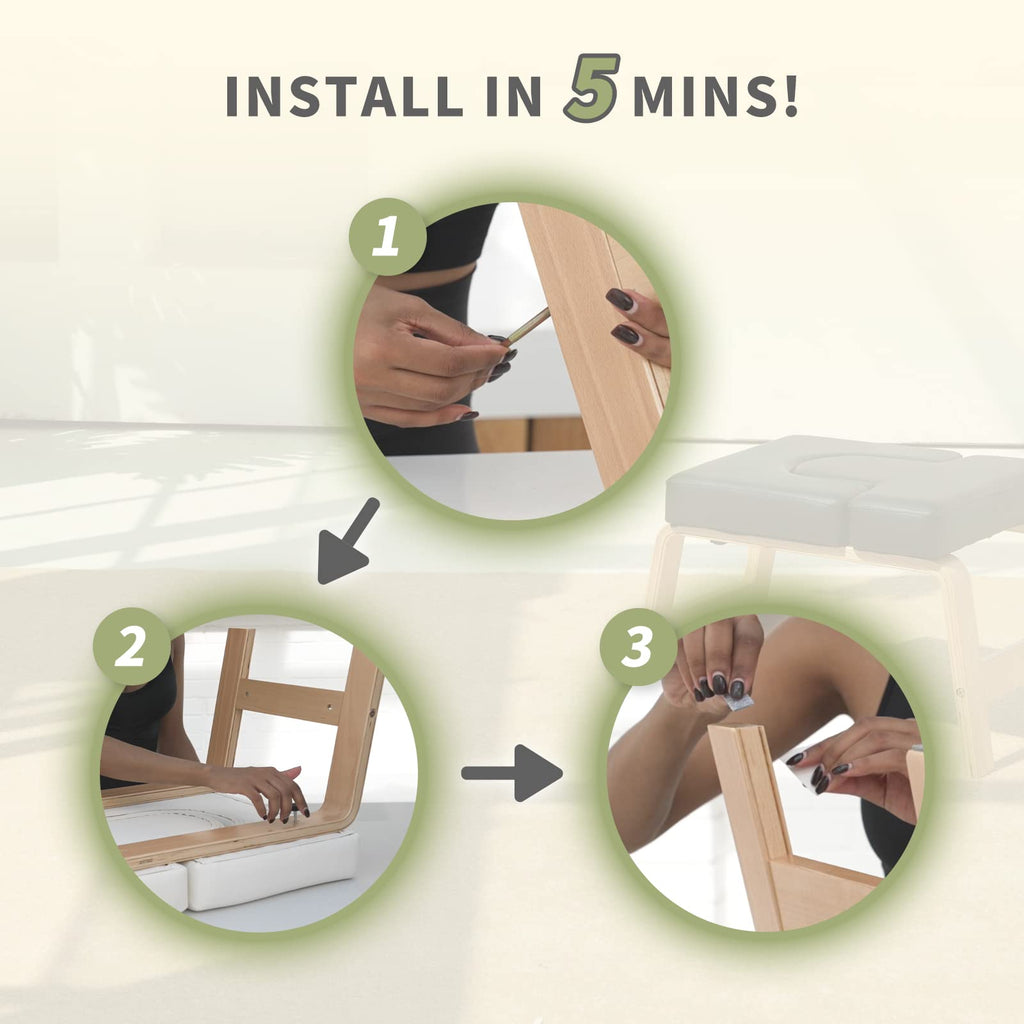 INSTALL IN 5 MINS!

1

2

3